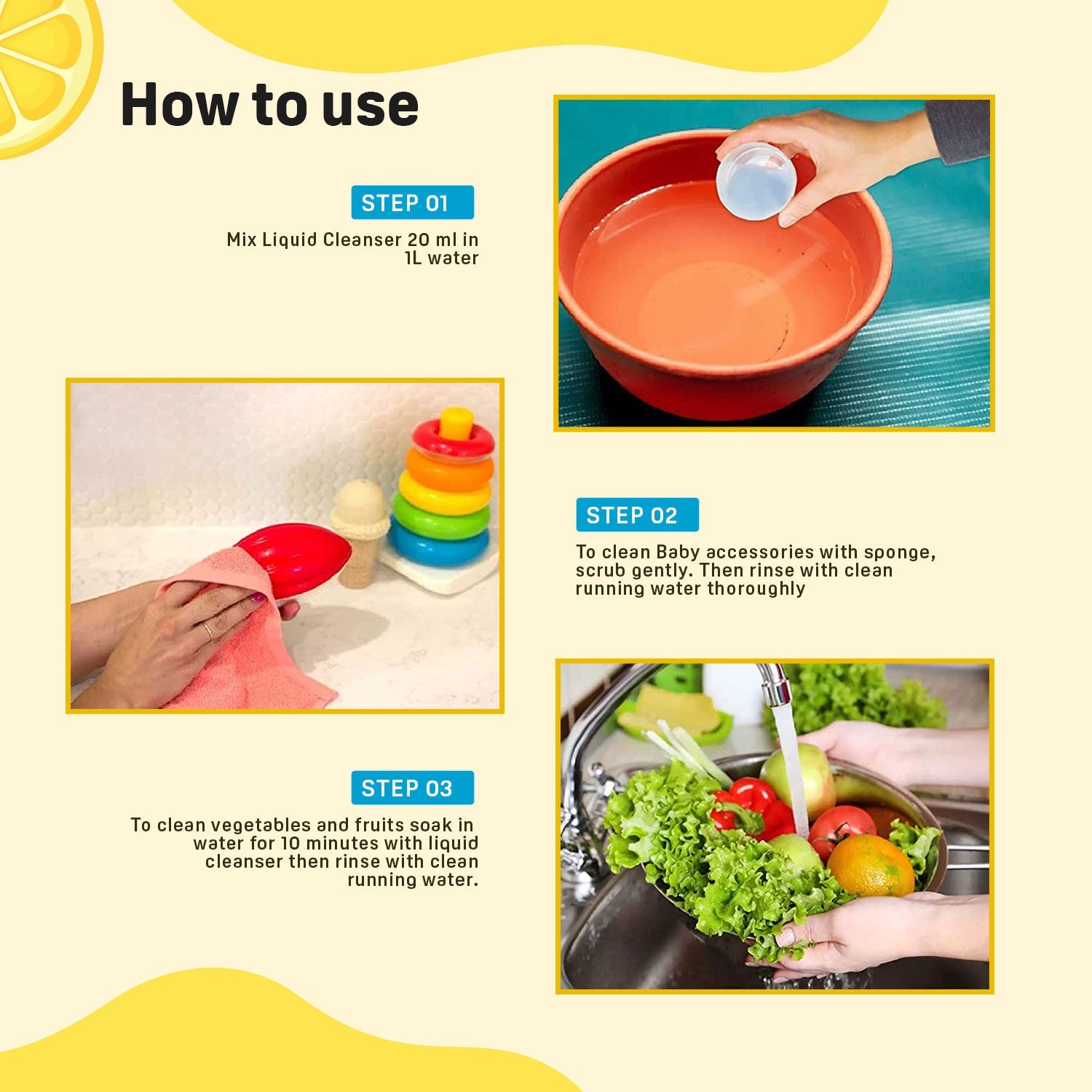 How to use

STEP 01

Mix Liquid Cleanser 20 ml in 1L water

STEP 02

To clean Baby accessories with sponge, scrub gently. Then rinse with clean running water thoroughly

STEP 03

To clean vegetables and fruits soak in water for 10 minutes with liquid cleanser then rinse with clean running water.