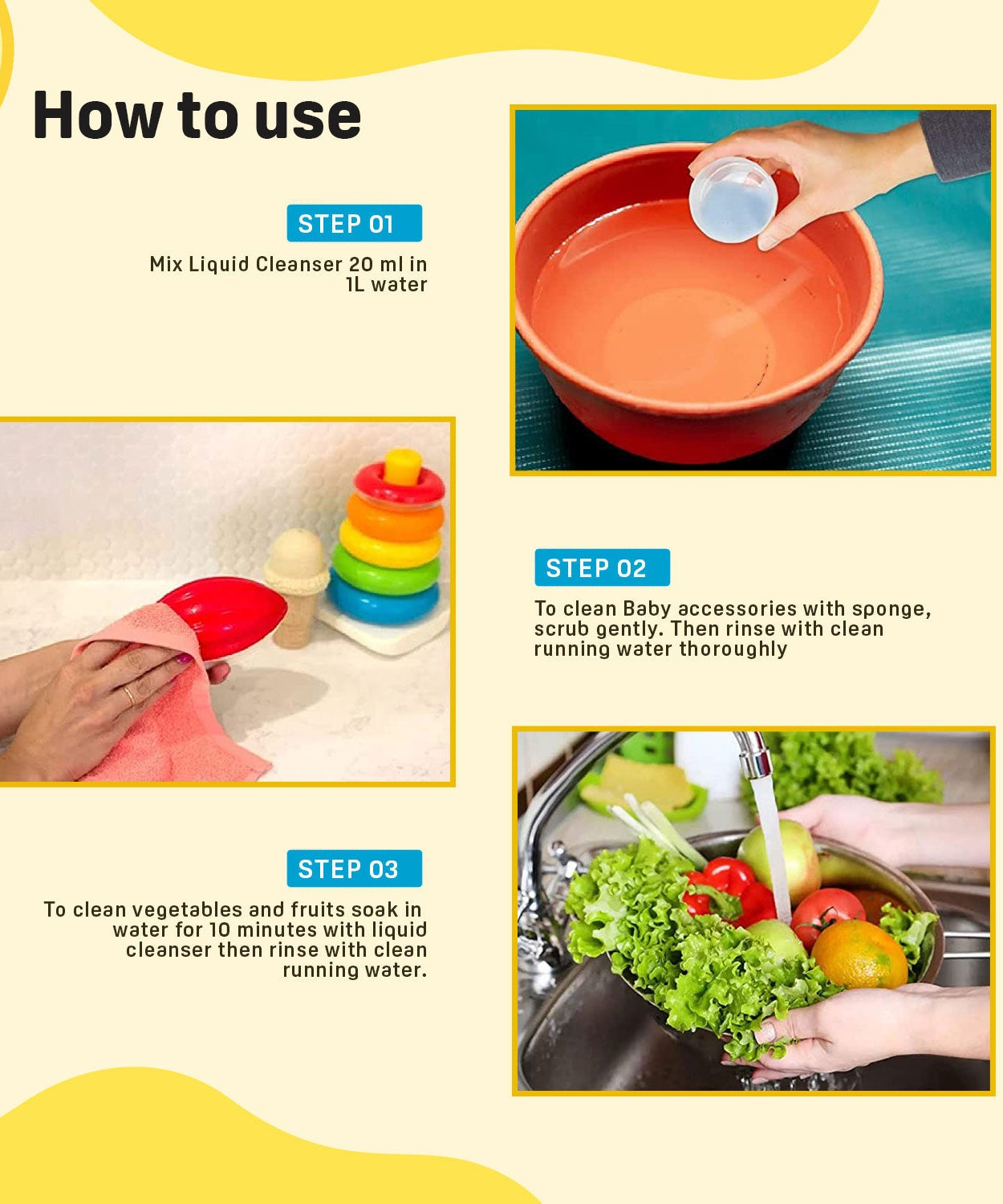 How to use

STEP 01

Mix Liquid Cleanser 20 ml in 1L water

STEP 02

To clean Baby accessories with sponge, scrub gently. Then rinse with clean running water thoroughly

STEP 03

To clean vegetables and fruits soak in water for 10 minutes with liquid cleanser then rinse with clean running water.